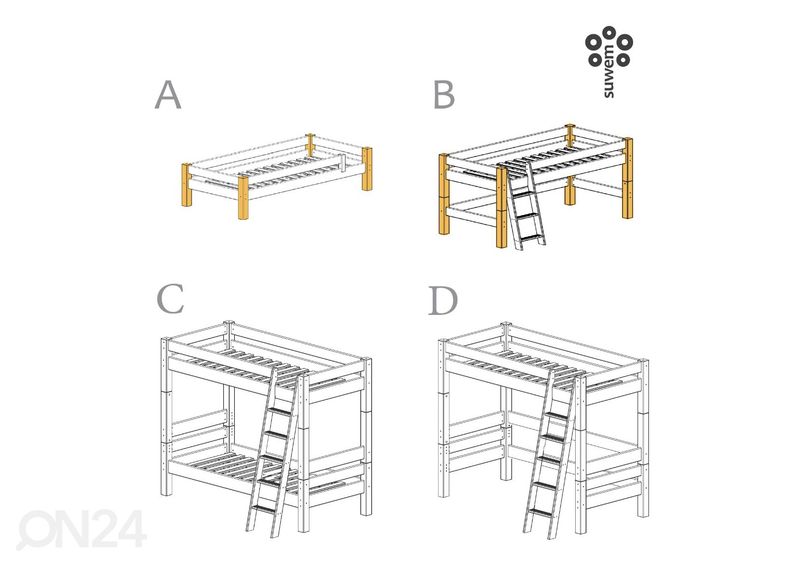 suwem

A

B

C

D

ON24