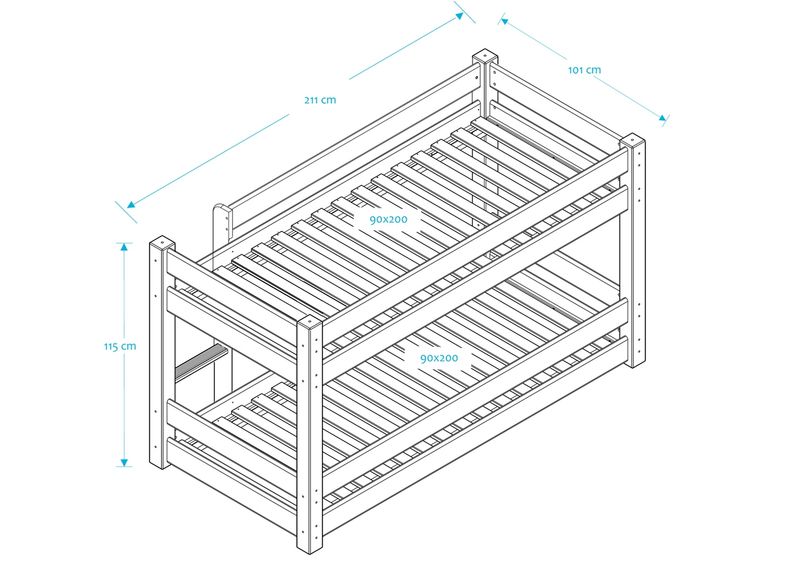 211 cm

101 cm

90x200

115 cm

90x200