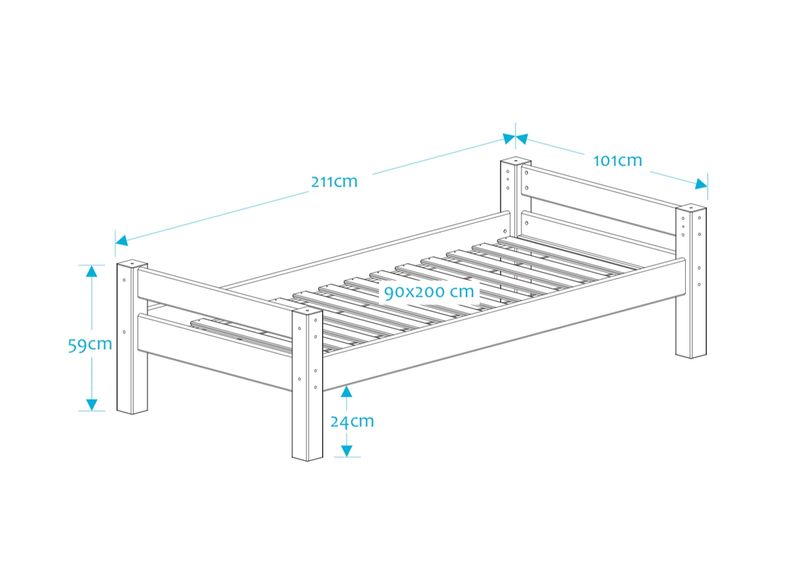 211cm

101cm

90x200 cm

59cm

24cm