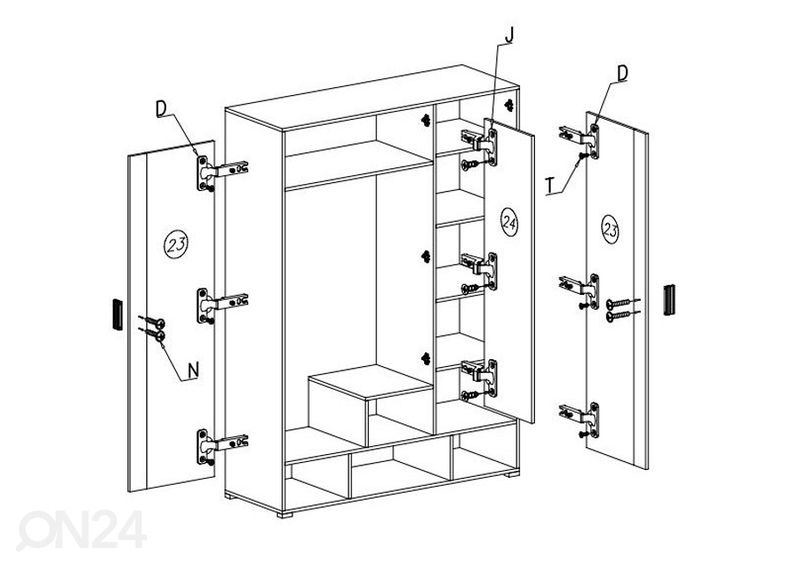 D
J
D
T
23
24
23
N
ON24