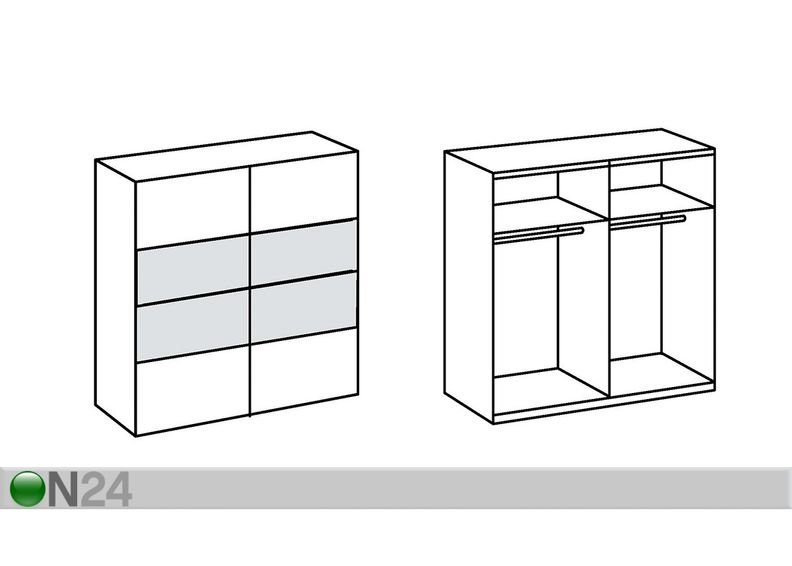 ON24