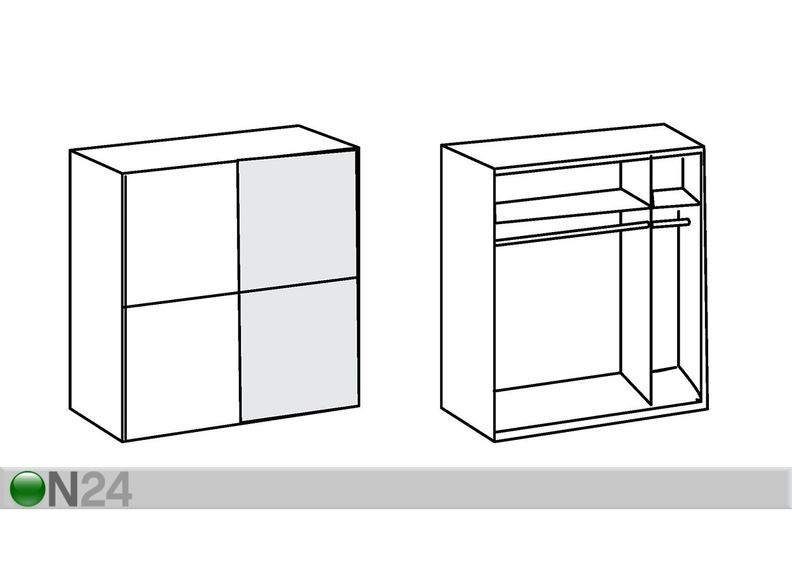 ON24