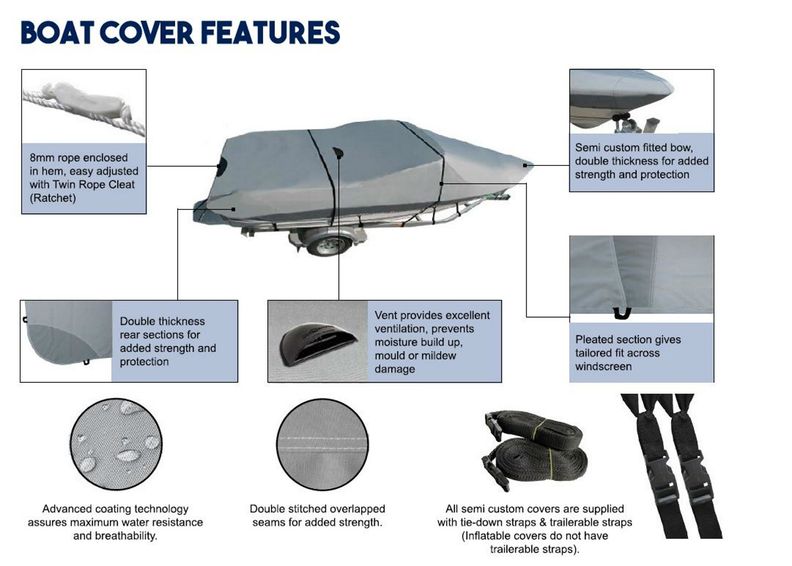 BOAT COVER FEATURES

8mm rope enclosed in hem, easy adjusted with Twin Rope Cleat (Ratchet)

Semi custom fitted bow, double thickness for added strength and protection

Double thickness rear sections for added strength and protection

Vent provides excellent ventilation, prevents moisture build up, mould or mildew damage

Pleated section gives tailored fit across windscreen

Advanced coating technology assures maximum water resistance and breathability.

Double stitched overlapped seams for added strength.

All semi custom covers are supplied with tie-down straps & trailerable straps (Inflatable covers do not have trailerable straps).