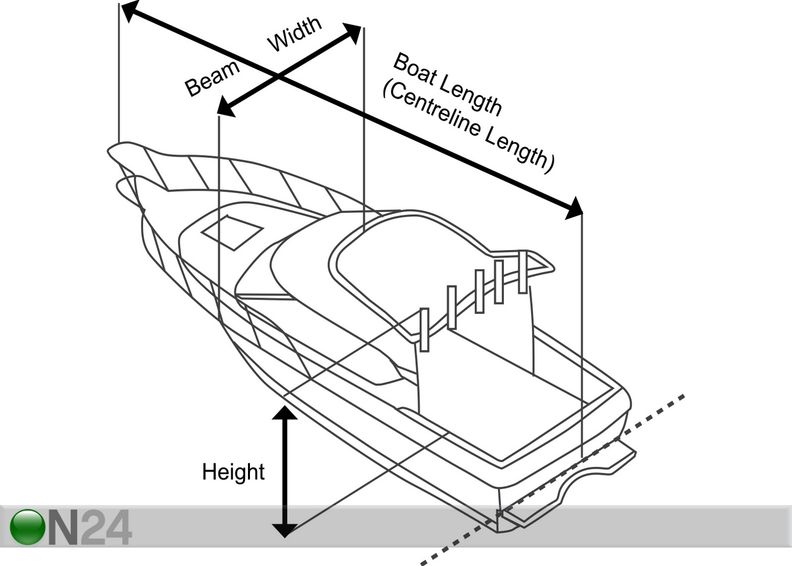 Beam Width

Boat Length (Centreline Length)

Height

ON24