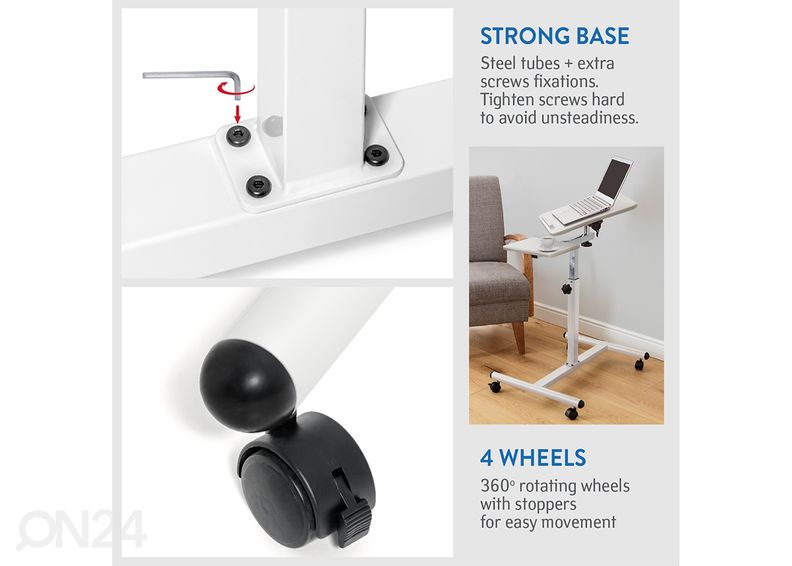 STRONG BASE
Steel tubes + extra screws fixations. Tighten screws hard to avoid unsteadiness.

4 WHEELS
360° rotating wheels with stoppers for easy movement

ON24