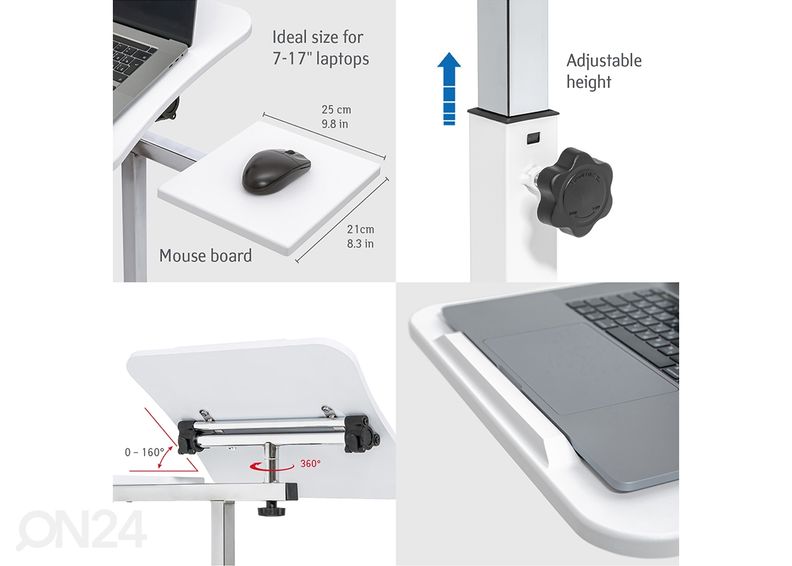 Ideal size for 7-17" laptops

25 cm
9.8 in

21cm
8.3 in

Mouse board

Adjustable height

0 – 160°

360°

ON24