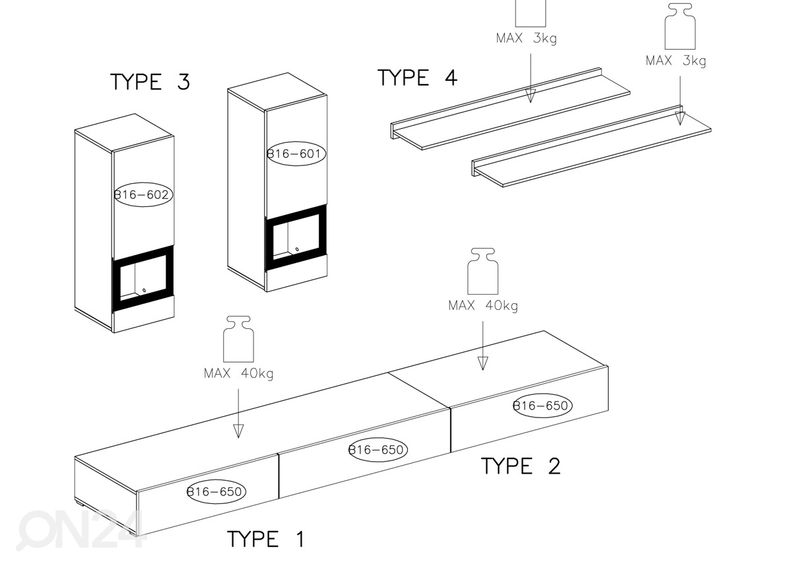 MAX 3kg

MAX 3kg

TYPE 3

TYPE 4

B16-601

B16-602

MAX 40kg

MAX 40kg

B16-650

B16-650

B16-650

TYPE 2

TYPE 1

ON24