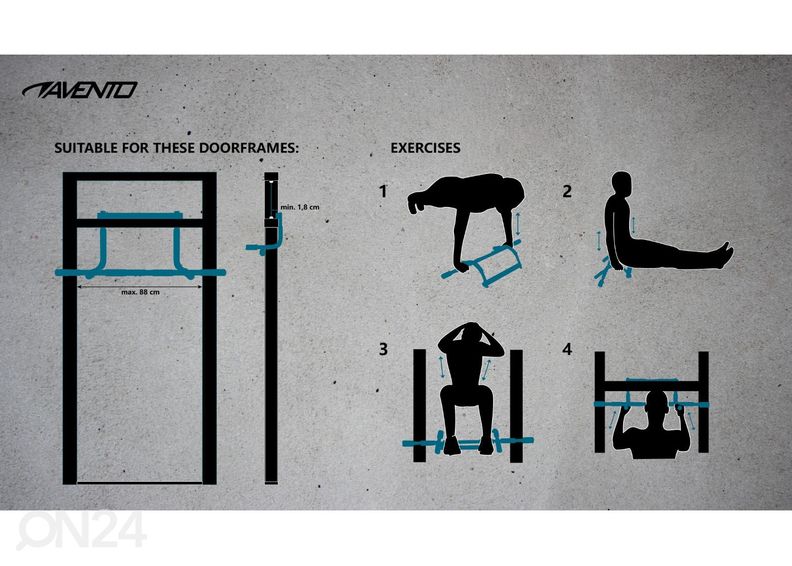 AVENTO

SUITABLE FOR THESE DOORFRAMES:

max. 88 cm

min. 1,8 cm

EXERCISES

1

2

3

4

ON24