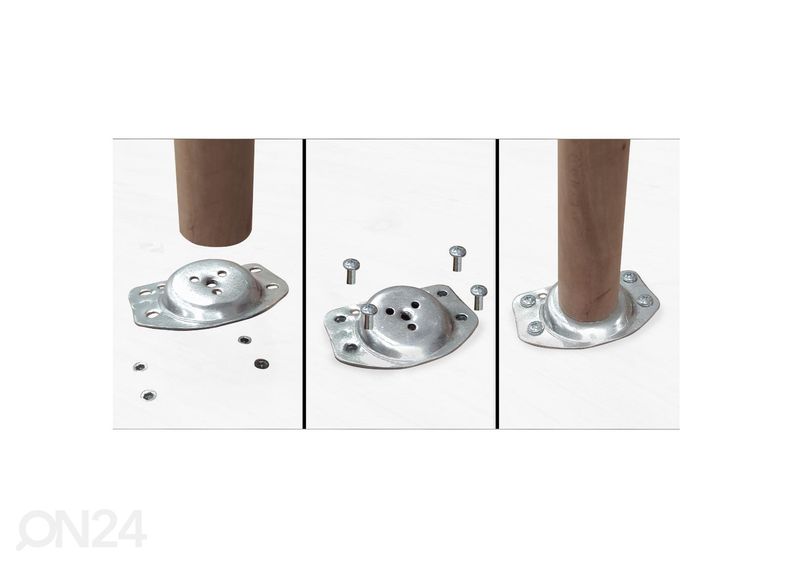 ON24