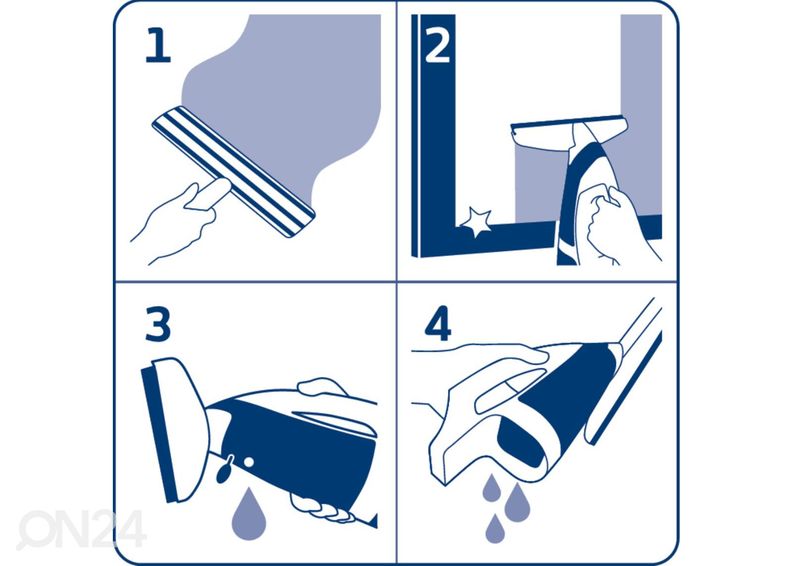 1
2
3
4
ON24