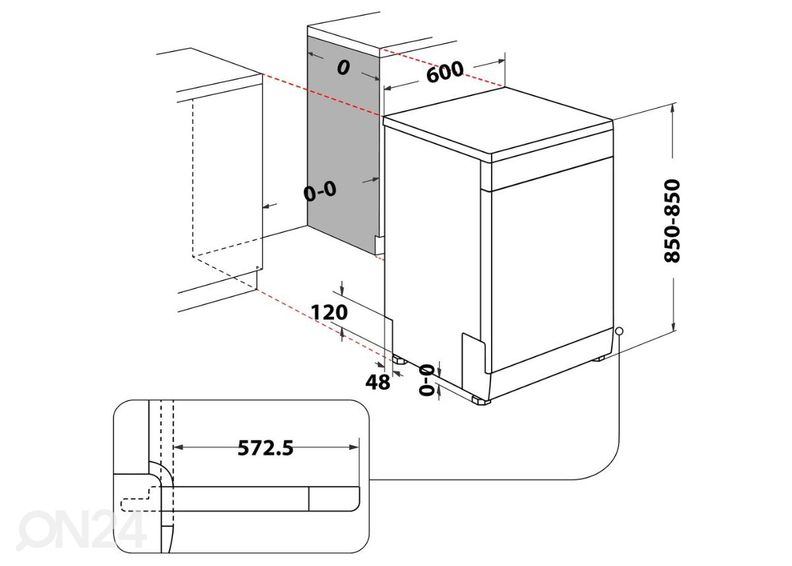 0
600
0-0
850-850
120
48
0-0
572.5
ON24