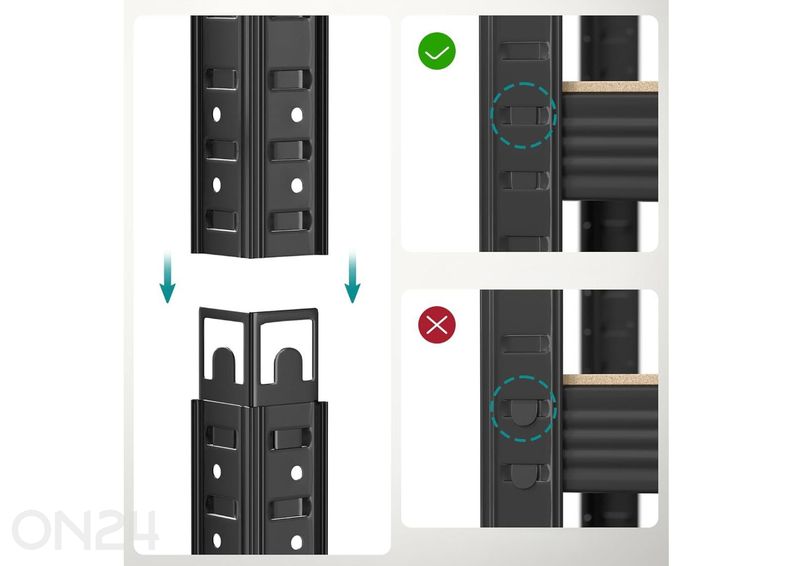 ON24