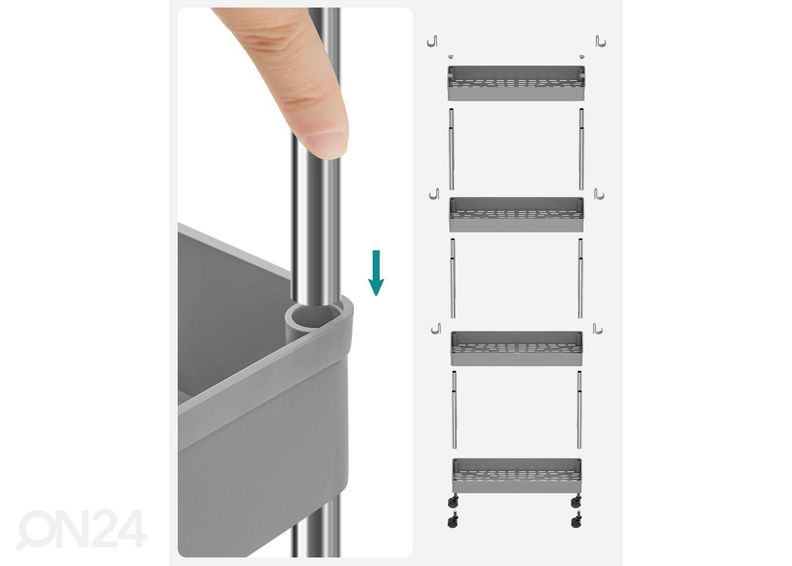 ON24