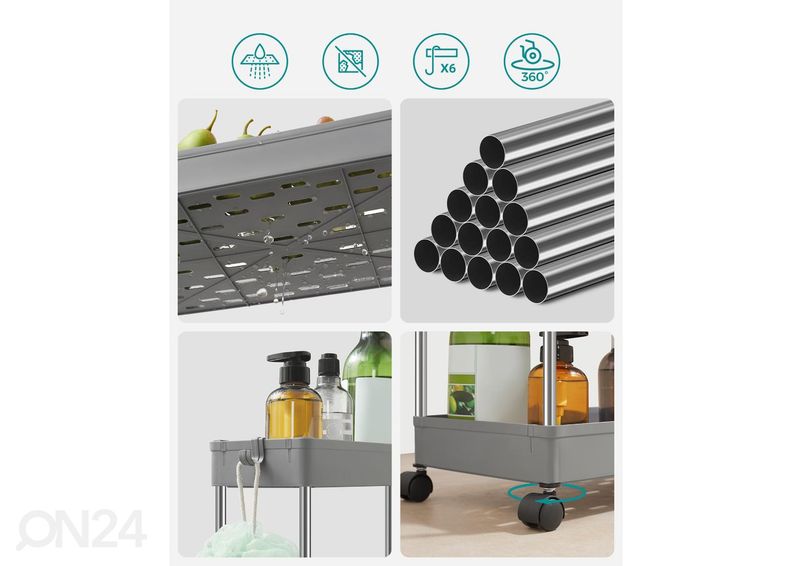 X6

360°

ON24