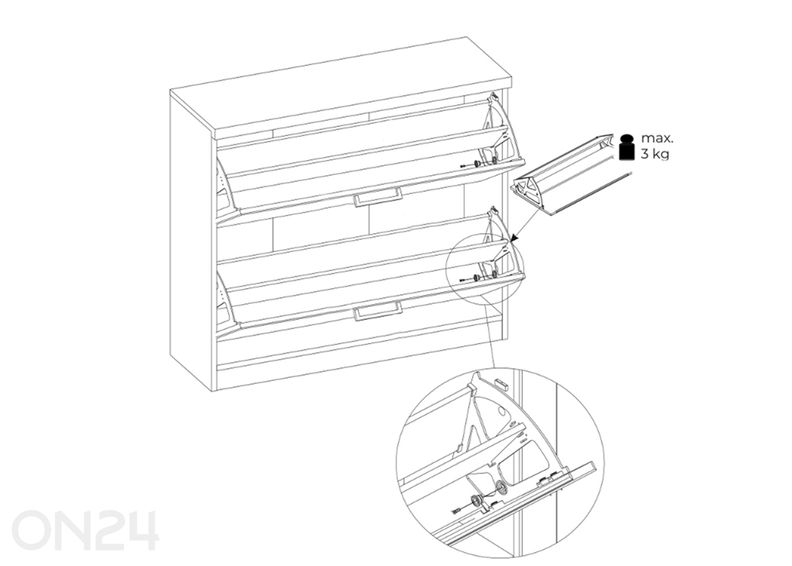 max.
3 kg

ON24