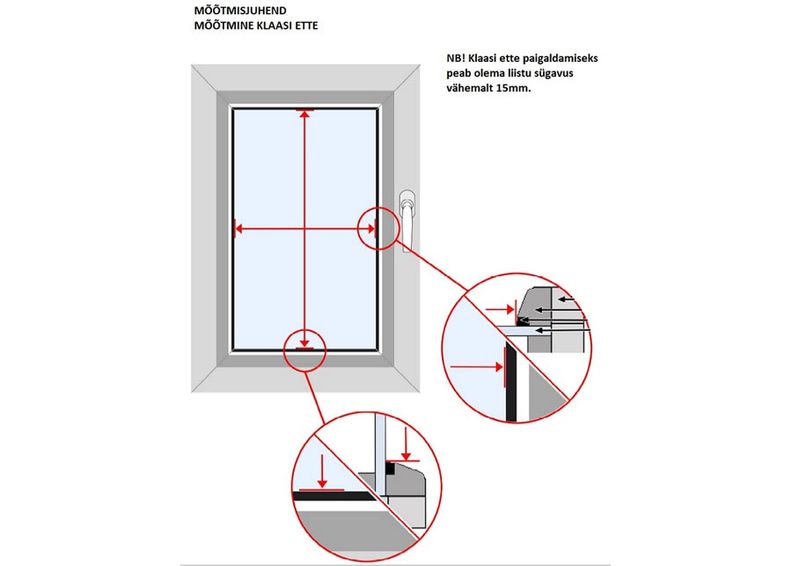 MÕÕTMISJUHEND
MÕÕTMINE KLAASI ETTE

NB! Klaasi ette paigaldamiseks peab olema liistu sügavus vähemalt 15mm.