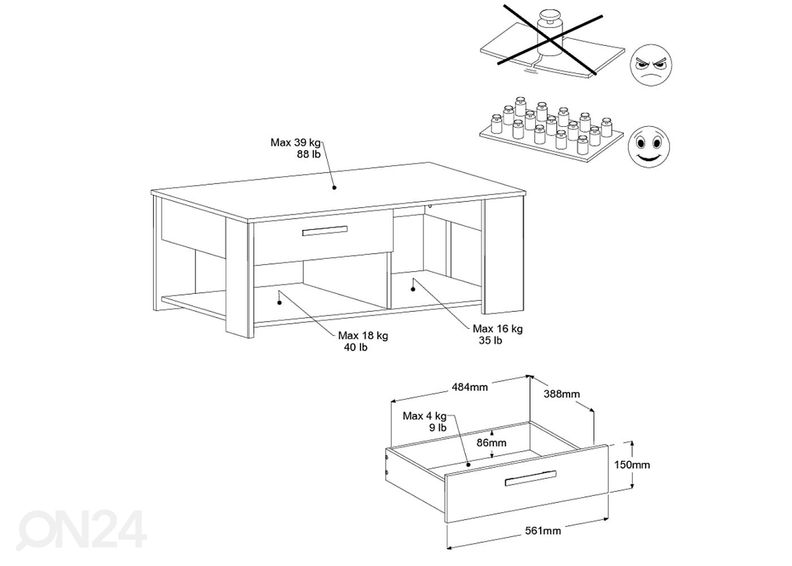 Max 39 kg
88 lb

Max 18 kg
40 lb

Max 16 kg
35 lb

484mm

388mm

Max 4 kg
9 lb

86mm

150mm

561mm

ON24