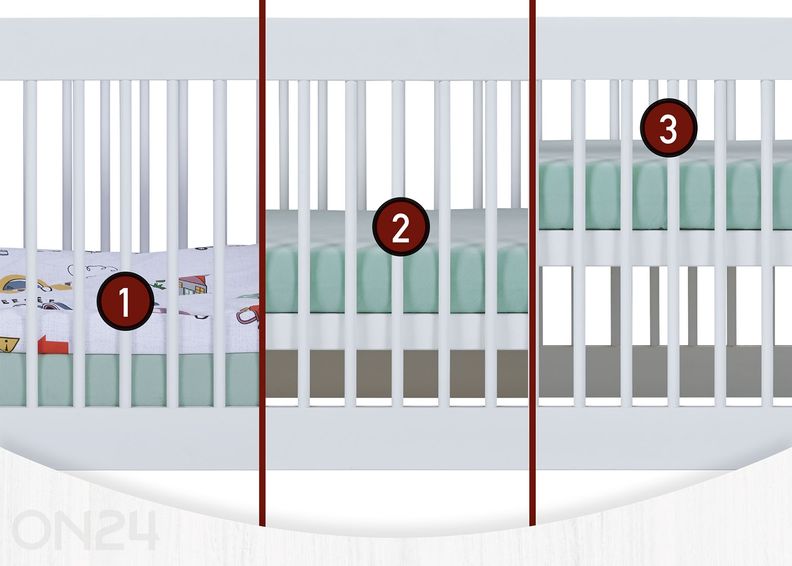 1
2
3
ON24