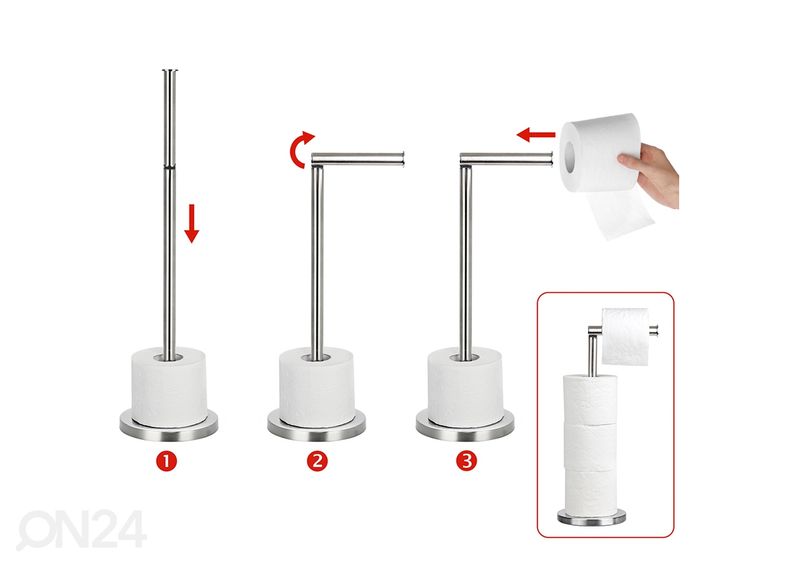 1
2
3
ON24