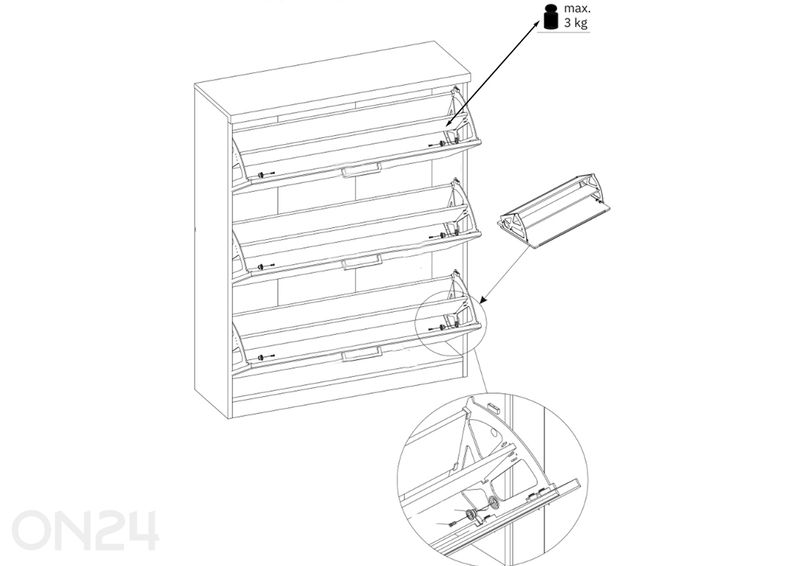 max.
3 kg

ON24