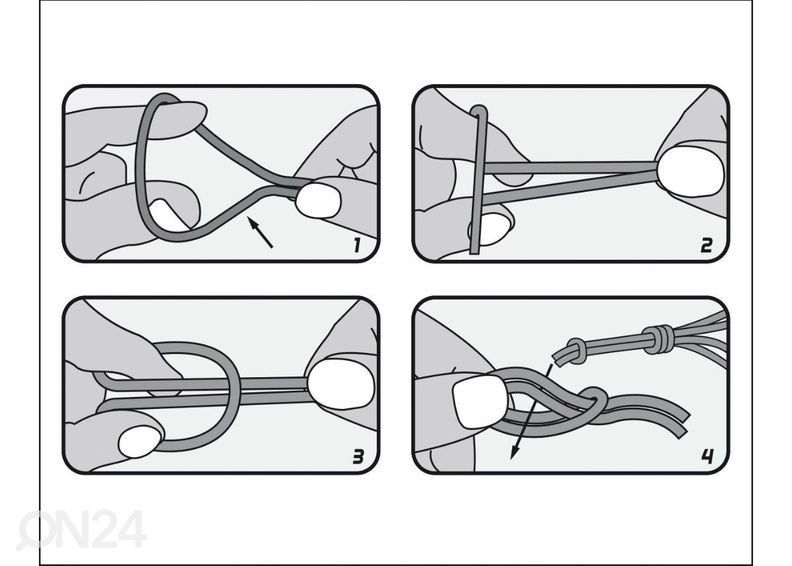 1

2

3

4

ON24