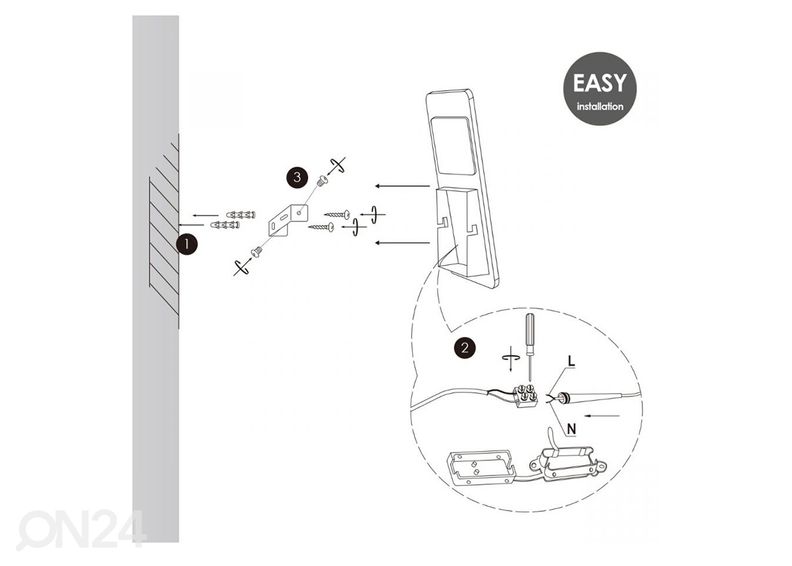 EASY
installation

3

1

2

L

N

ON24