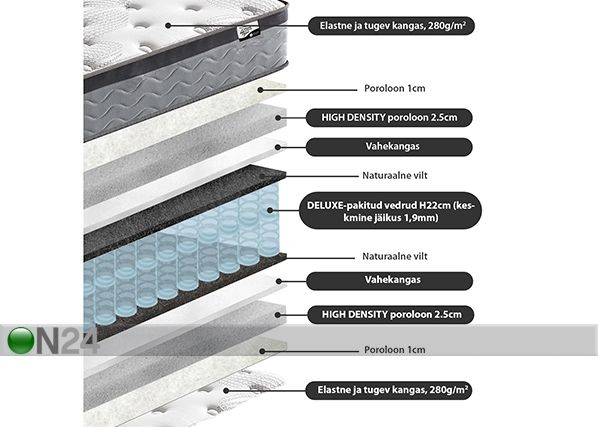 Elastne ja tugev kangas, 280g/m²

Poroloon 1cm

HIGH DENSITY poroloon 2.5cm

Vahekangas

Naturaalne vilt

DELUXE-pakitud vedrud H22cm (keskmine jäikus 1,9mm)

Naturaalne vilt

Vahekangas

HIGH DENSITY poroloon 2.5cm

ON24

Poroloon 1cm

Elastne ja tugev kangas, 280g/m²