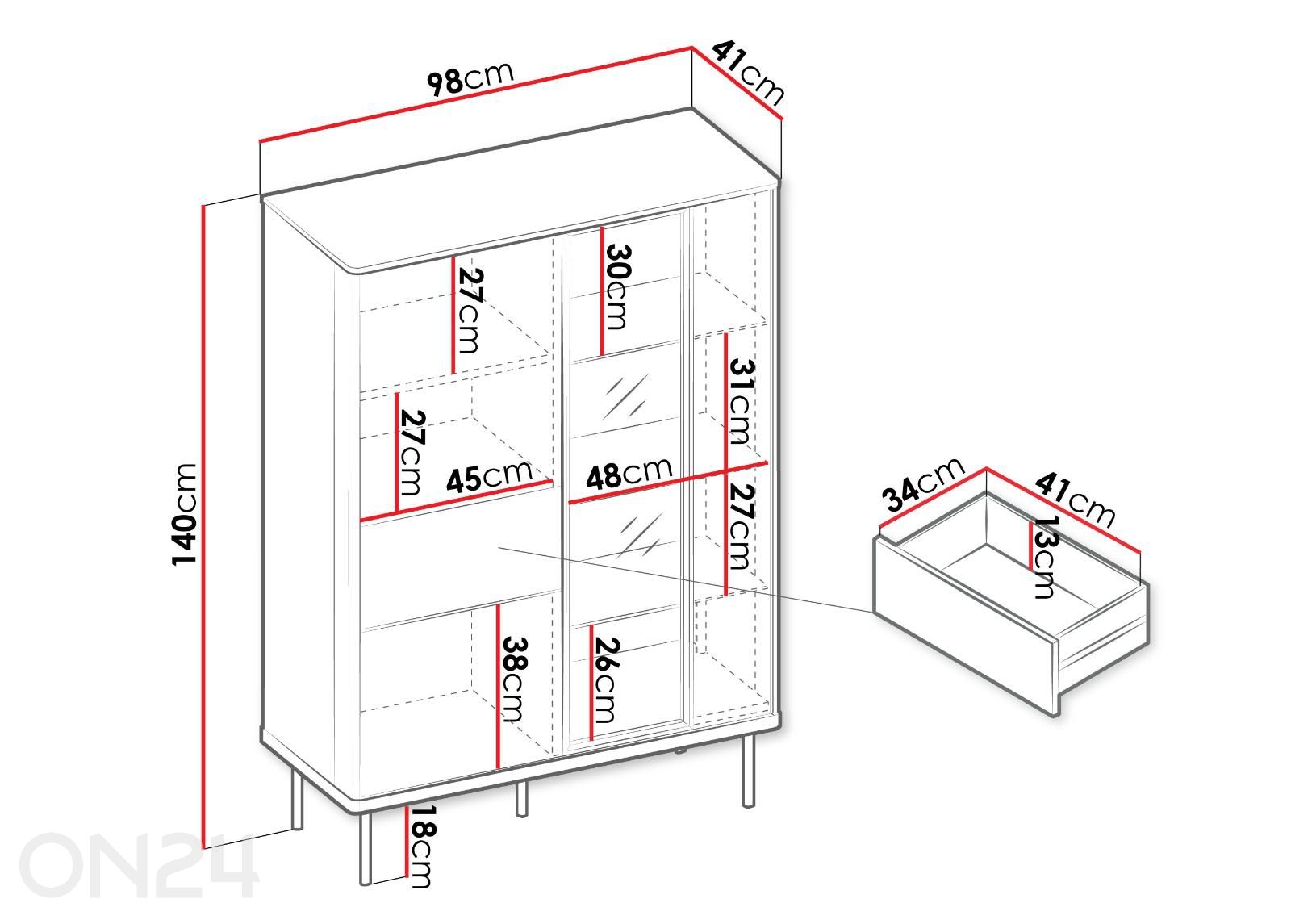 98cm
41cm
140cm
27cm
30cm
27cm
31cm
45cm
48cm
27cm
38cm
26cm
18cm
34cm
41cm
13cm
ON24