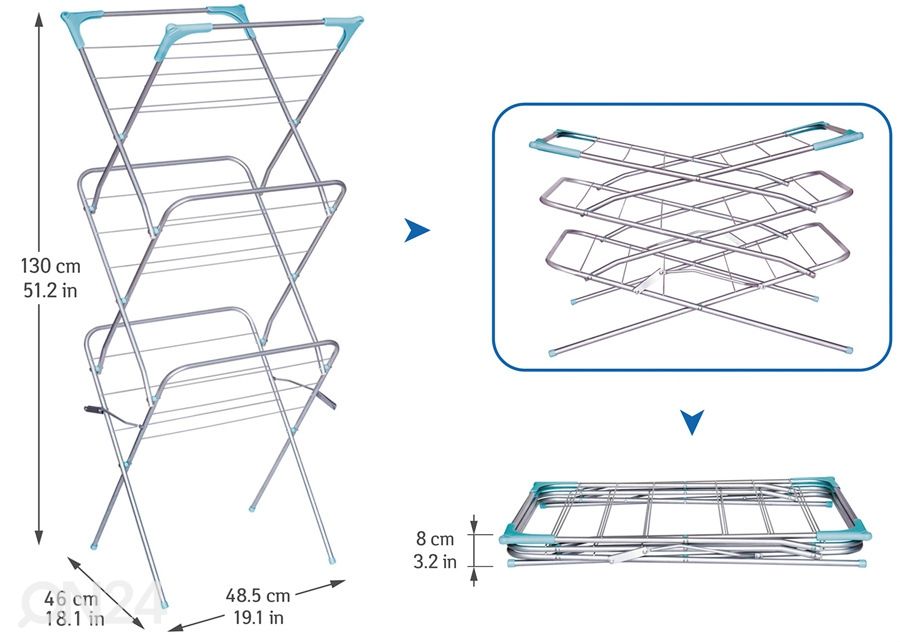 130 cm
51.2 in

46 cm
18.1 in

48.5 cm
19.1 in

8 cm
3.2 in

ON24