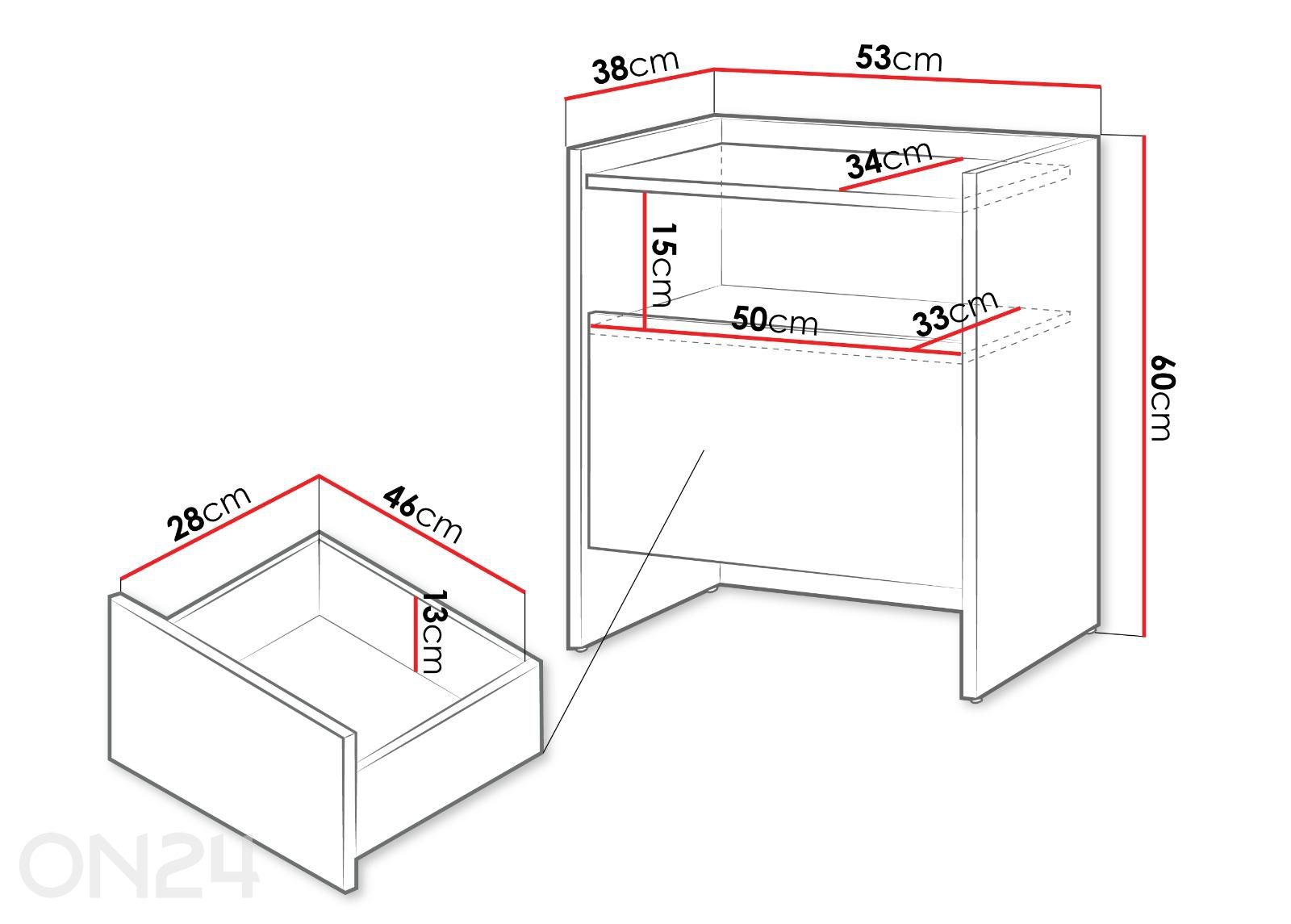 38cm
53cm
34cm
15cm
50cm
33cm
60cm
28cm
46cm
13cm
ON24