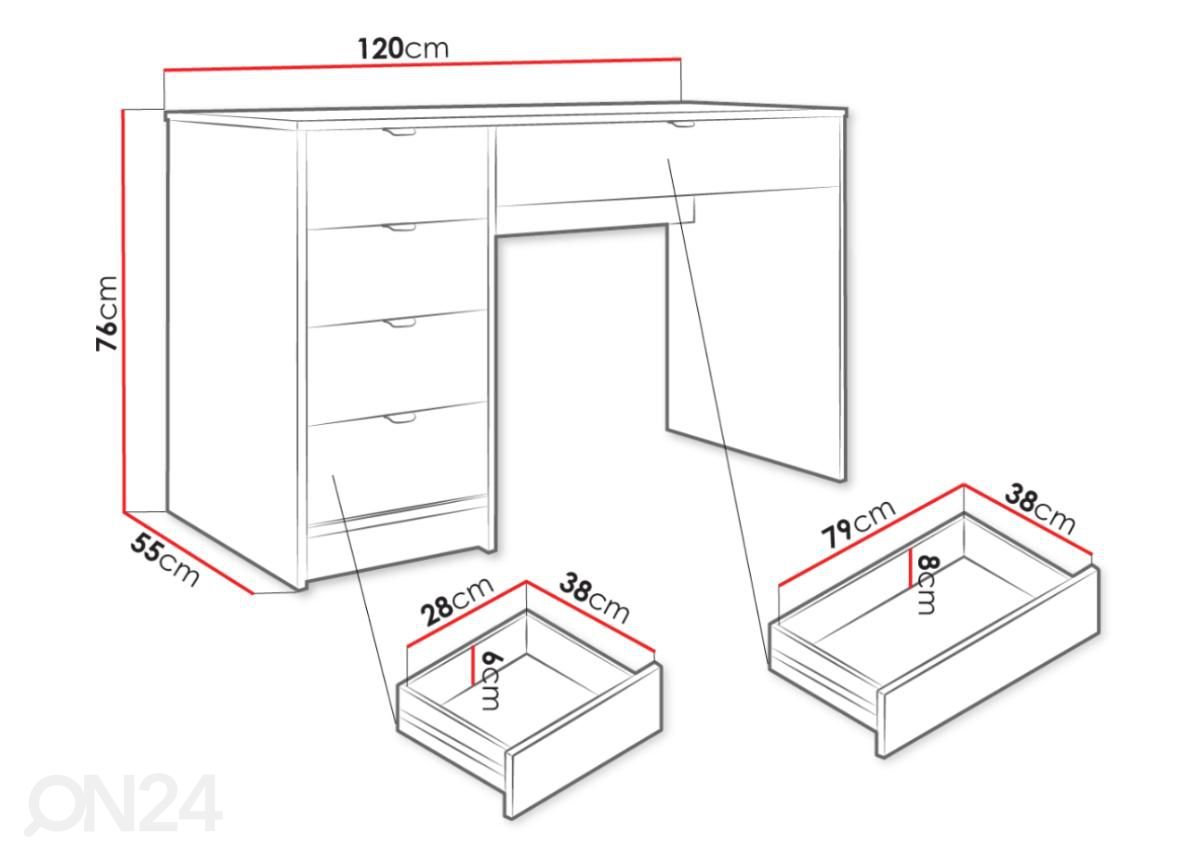 120cm
76cm
55cm
28cm
38cm
6cm
79cm
38cm
8cm
ON24