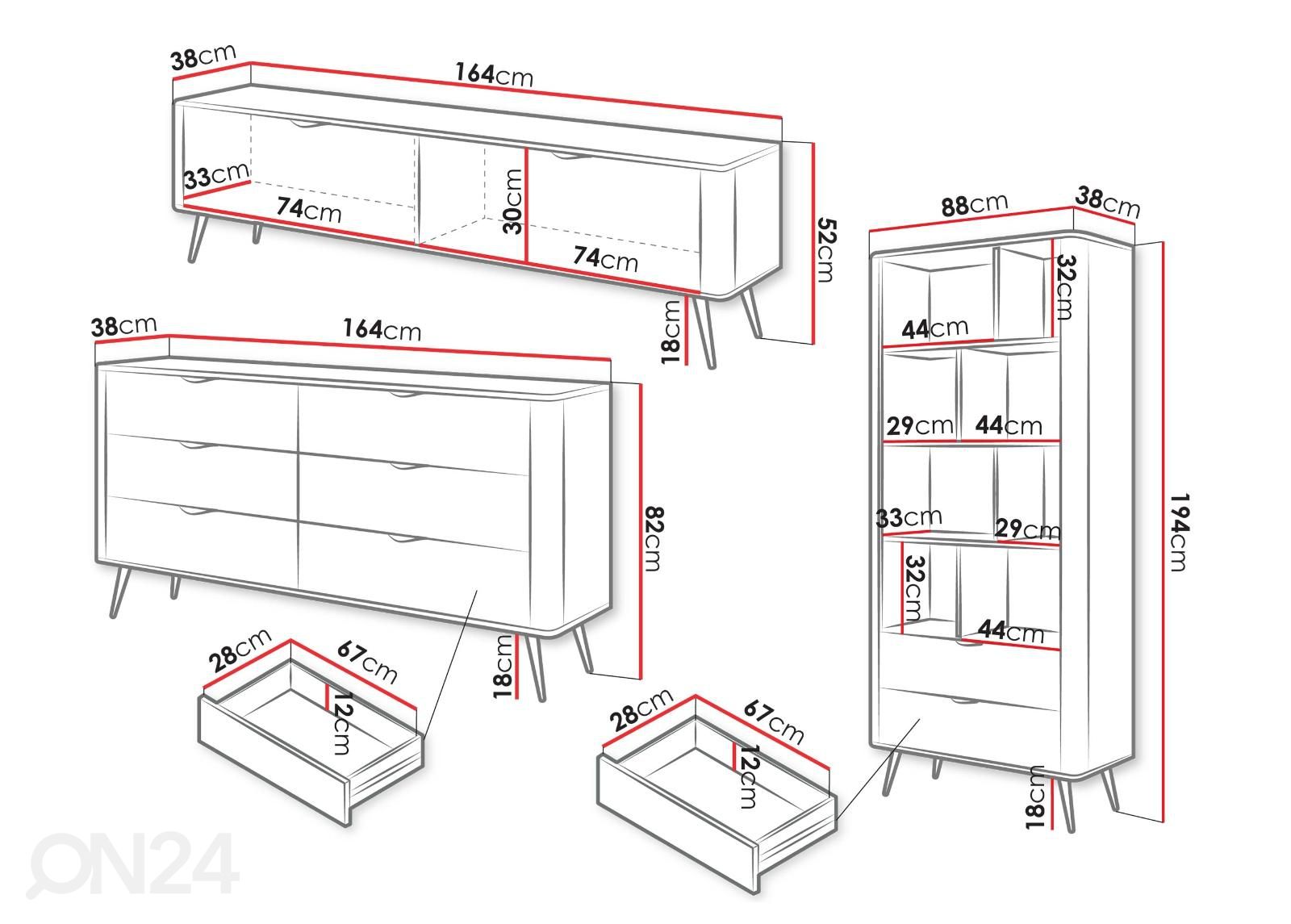 38cm
164cm
33cm
74cm
30cm
74cm
52cm
18cm

38cm
164cm
82cm
18cm
28cm
67cm
12cm

88cm
38cm
32cm
44cm
29cm
44cm
33cm
29cm
32cm
44cm
194cm
18cm
28cm
67cm
12cm

ON24