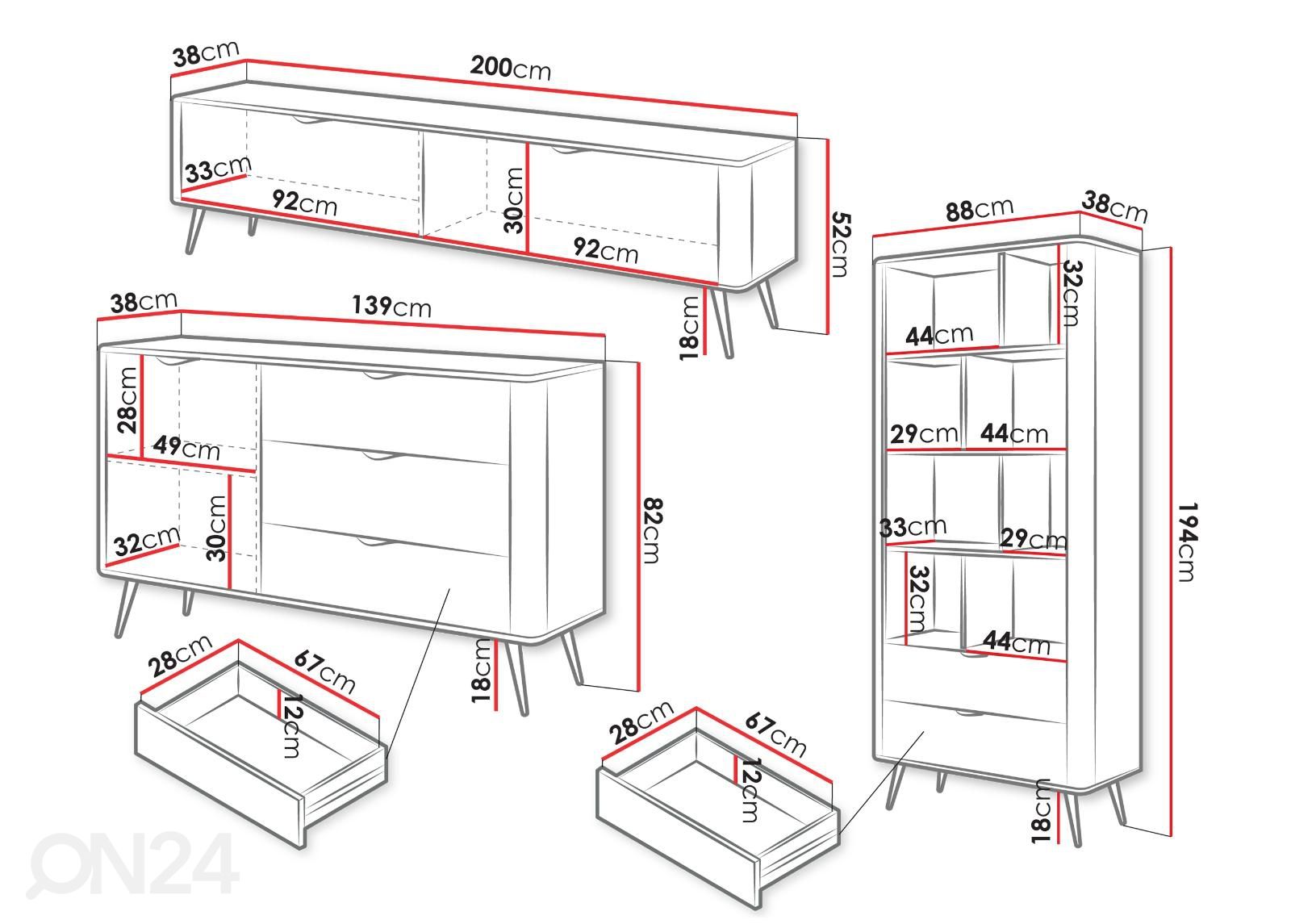 38cm
200cm
33cm
92cm
30cm
92cm
52cm
18cm
38cm
139cm
28cm
49cm
32cm
30cm
82cm
18cm
28cm
67cm
12cm
88cm
38cm
32cm
44cm
29cm
44cm
33cm
29cm
32cm
44cm
194cm
18cm
28cm
67cm
12cm
ON24