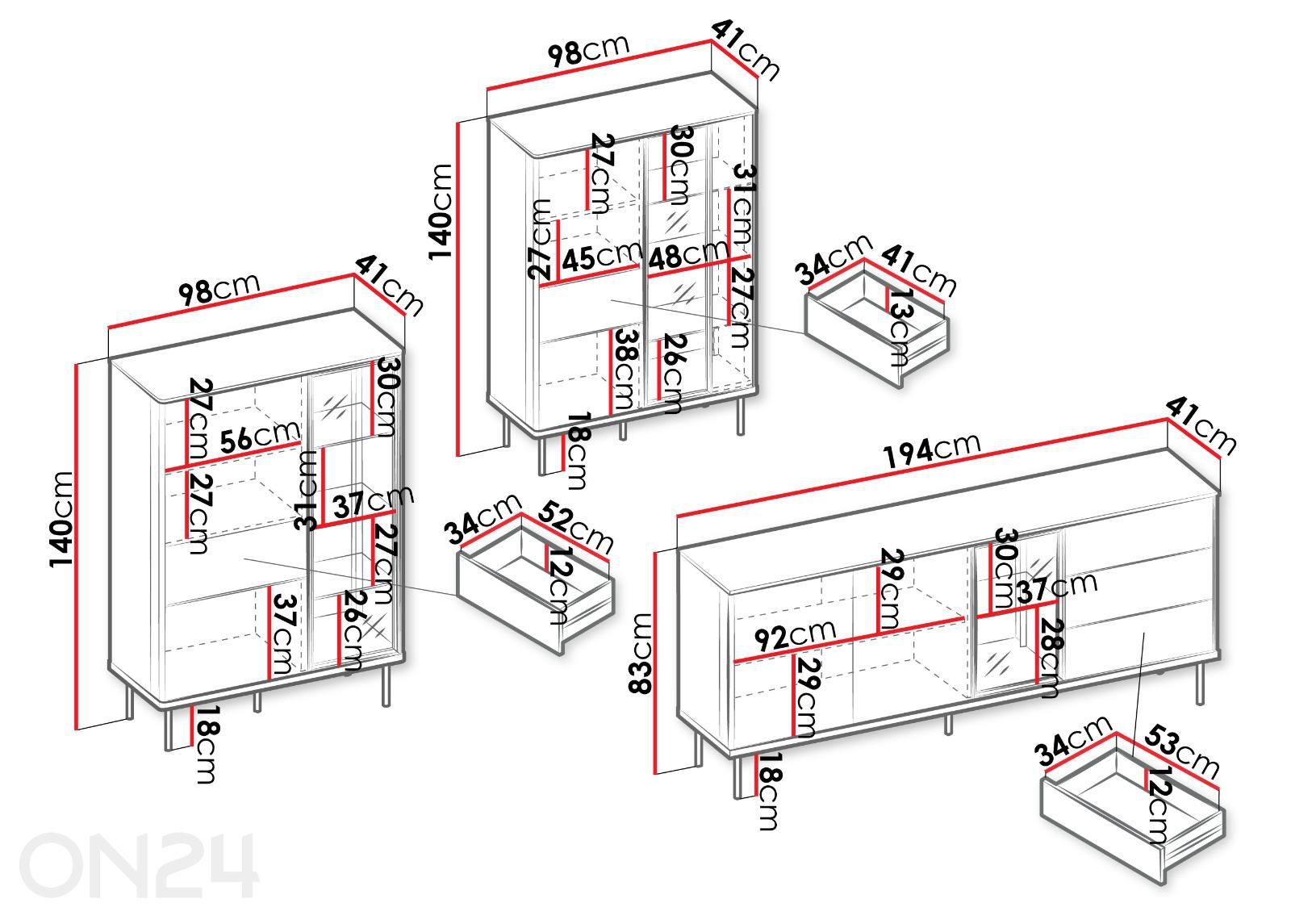 98cm
41cm
140cm
27cm
30cm
31cm
27cm
45cm
48cm
27cm
38cm
26cm
18cm
34cm
41cm
13cm

98cm
41cm
140cm
27cm
30cm
56cm
27cm
31cm
37cm
27cm
37cm
26cm
18cm
34cm
52cm
12cm

194cm
41cm
83cm
29cm
30cm
37cm
92cm
28cm
29cm
18cm
34cm
53cm
12cm

ON24