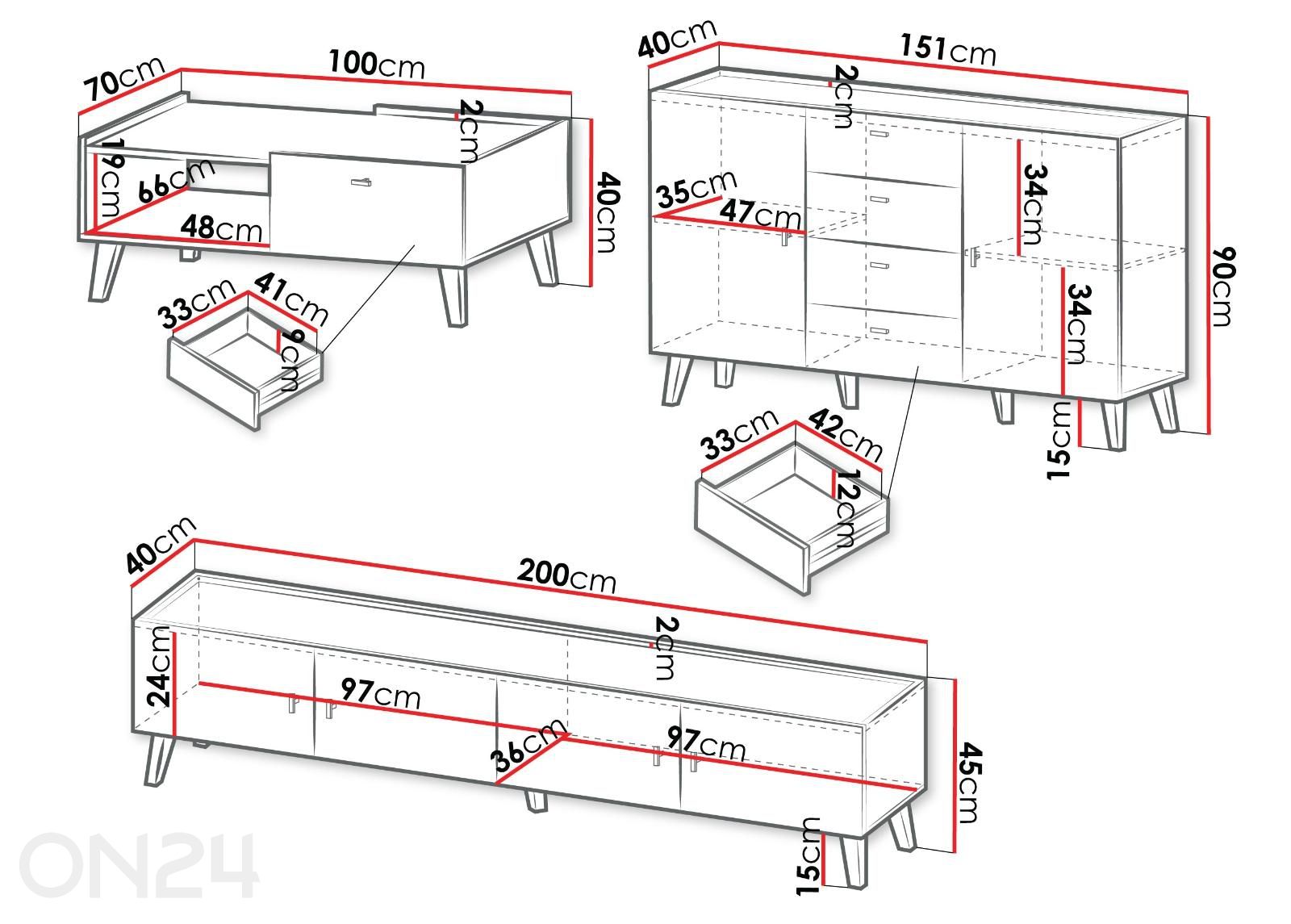 70cm
100cm
2cm
19cm
66cm
48cm
40cm
33cm
41cm
9cm
40cm
151cm
2cm
35cm
47cm
34cm
34cm
90cm
15cm
33cm
42cm
12cm
40cm
200cm
2cm
24cm
97cm
36cm
97cm
45cm
15cm
ON24