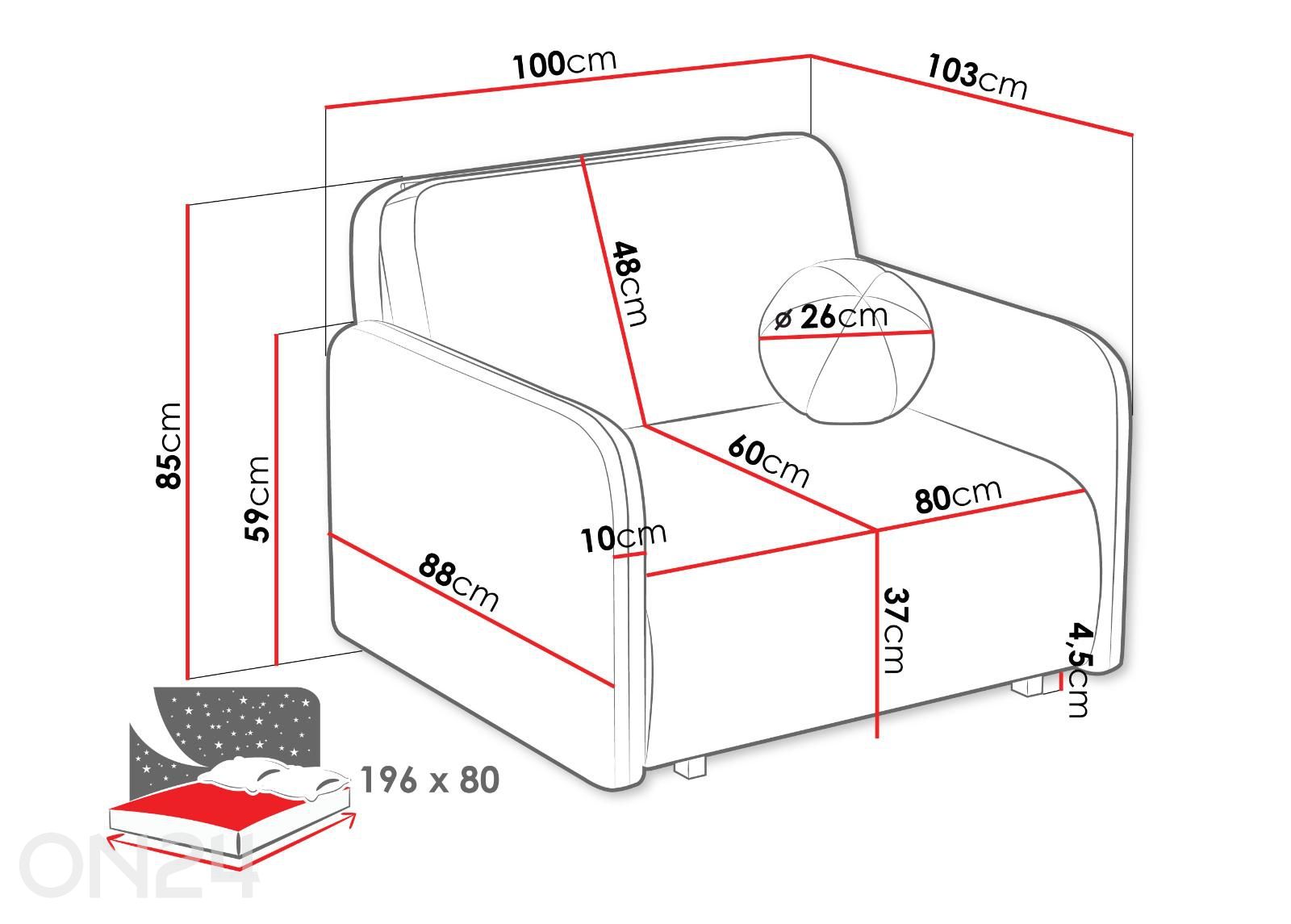 100cm
103cm
48cm
ø 26cm
85cm
59cm
60cm
80cm
10cm
88cm
37cm
4,5cm
196 x 80
ON24