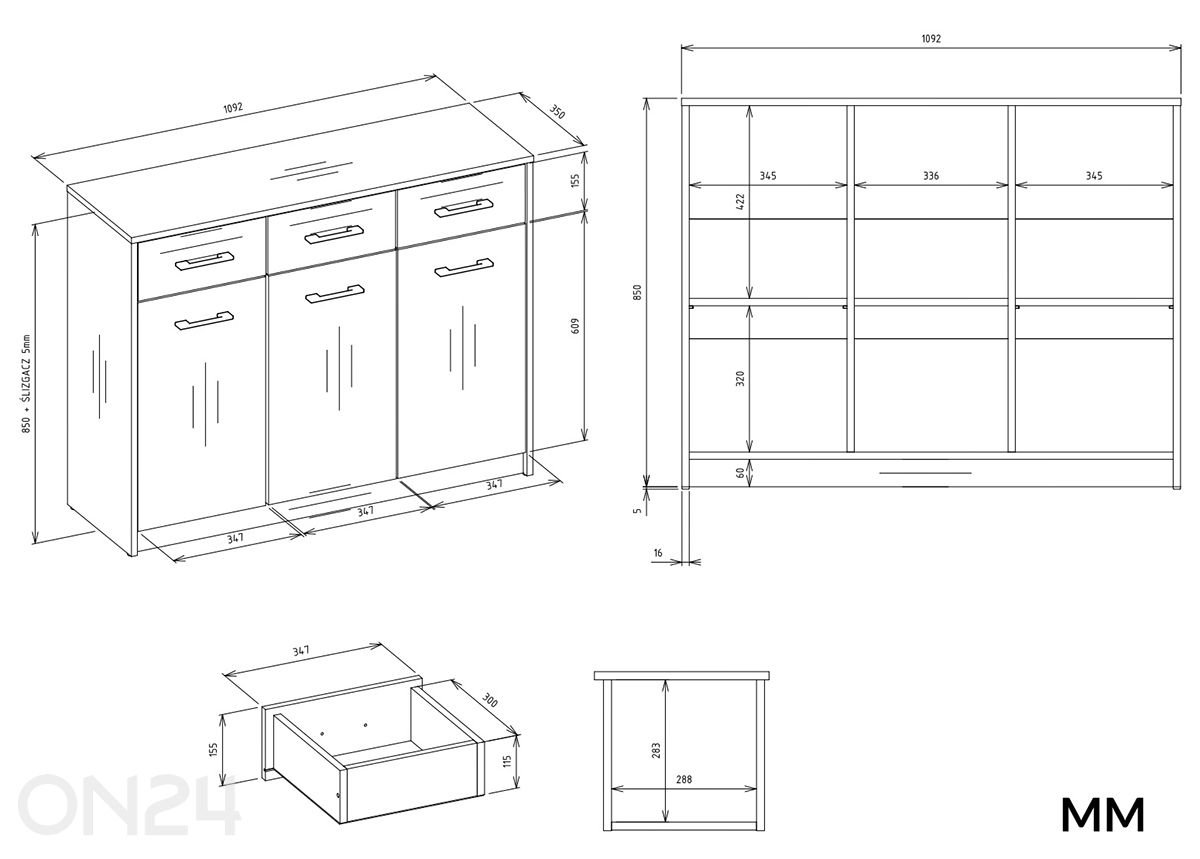 1092
350
155
609
850 + ŚLIZGACZ 5mm
347
347
347
1092
345
336
345
422
850
320
60
5
16
347
300
155
115
283
288
ON24
MM