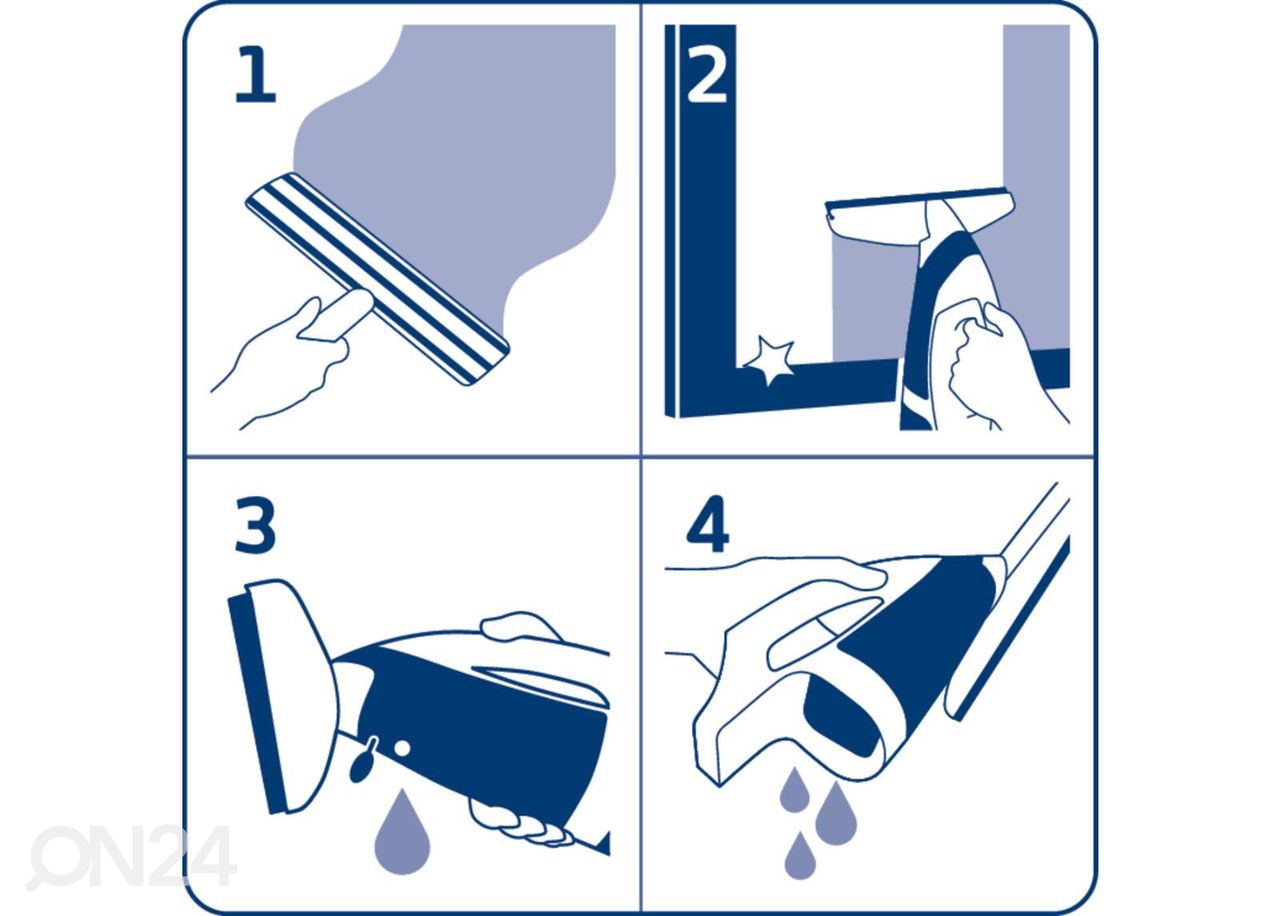 1
2
3
4
ON24