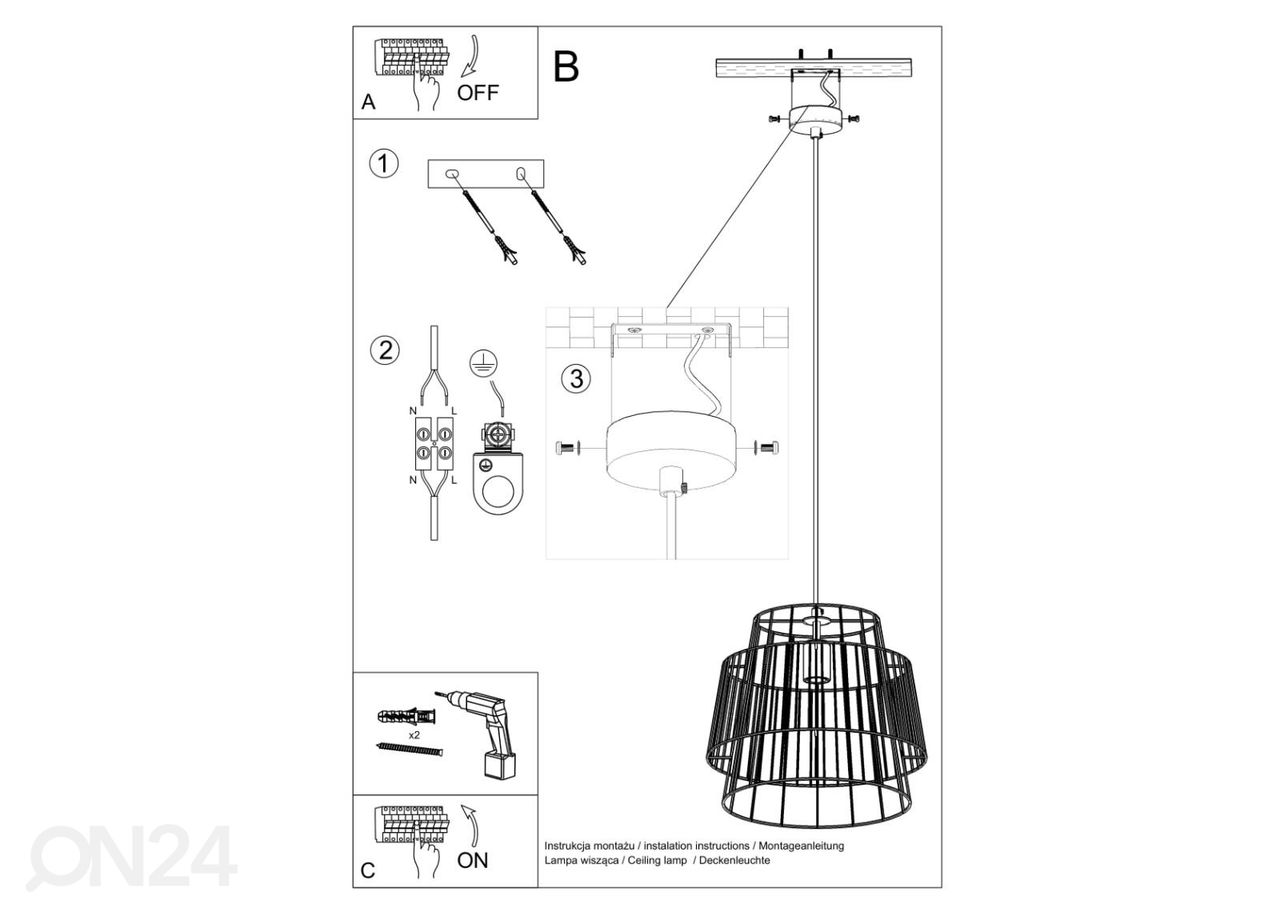 A
OFF
B
1
2
N L
N L
3
x2
C
ON
Instrukcja montażu / instalation instructions / Montageanleitung
Lampa wisząca / Ceiling lamp / Deckenleuchte
ON24