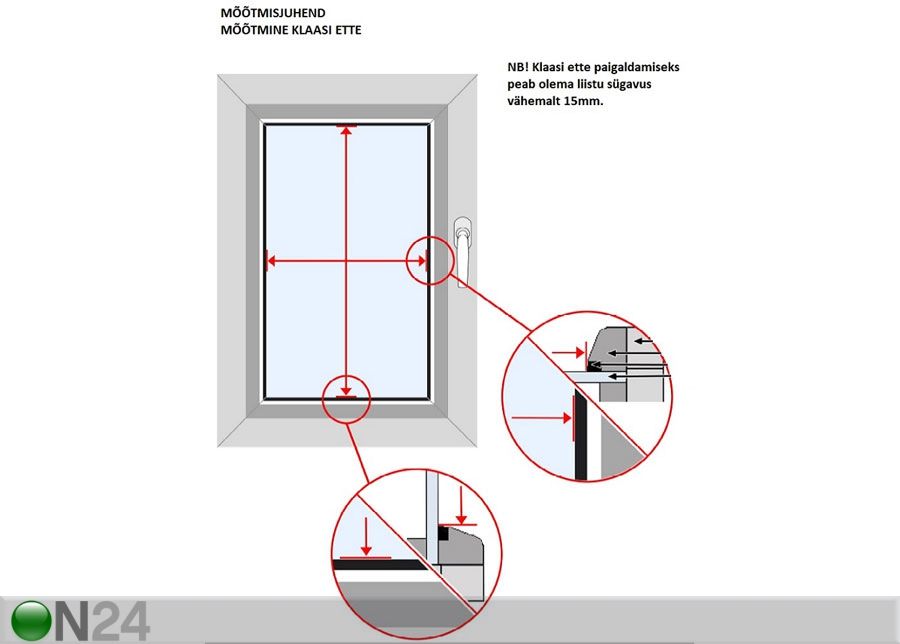 MÕÕTMISJUHEND
MÕÕTMINE KLAASI ETTE

NB! Klaasi ette paigaldamiseks peab olema liistu sügavus vähemalt 15mm.

ON24