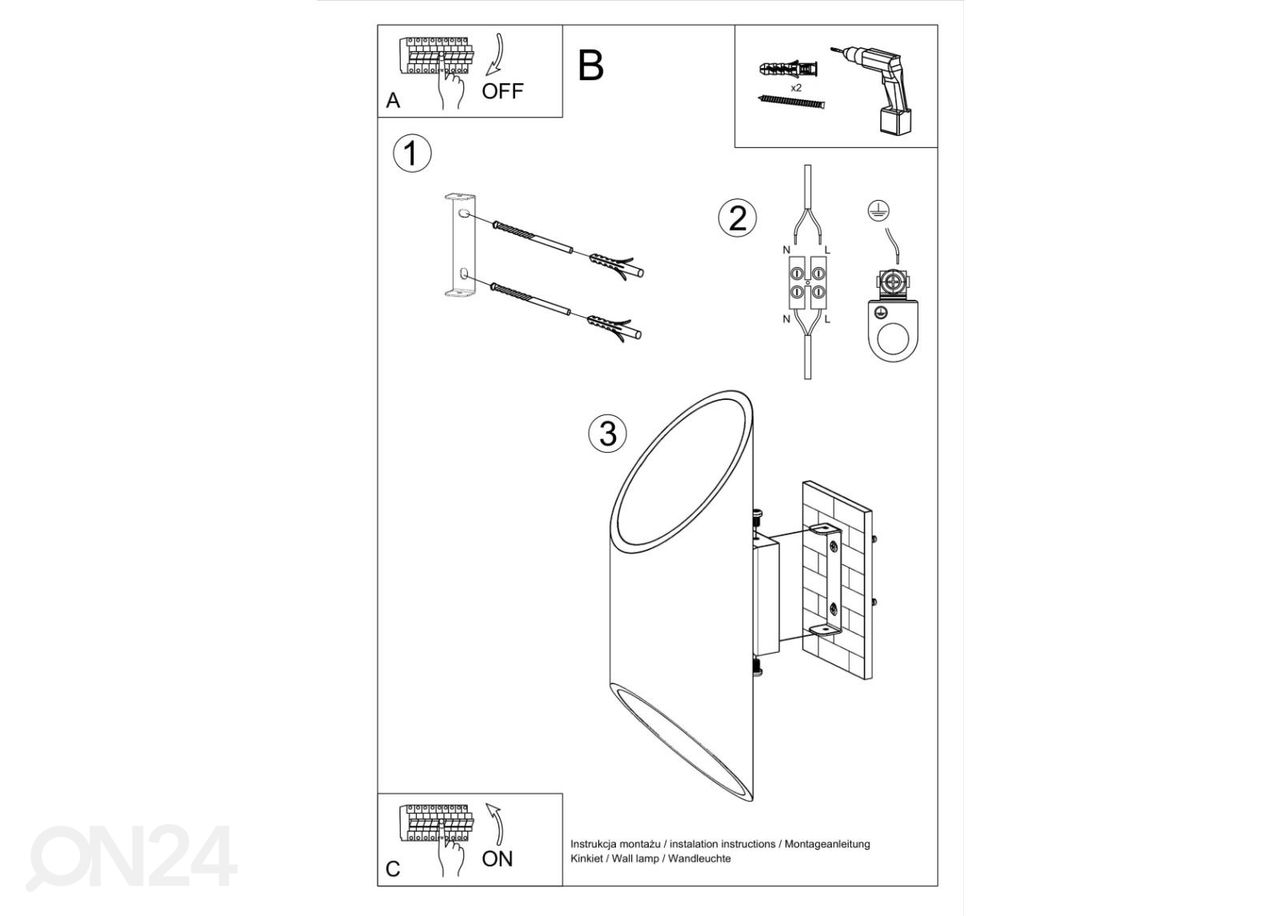 A OFF

B

x2

1

2

N L

N L

3

C ON

Instrukcja montażu / instalation instructions / Montageanleitung
Kinkiet / Wall lamp / Wandleuchte

ON24