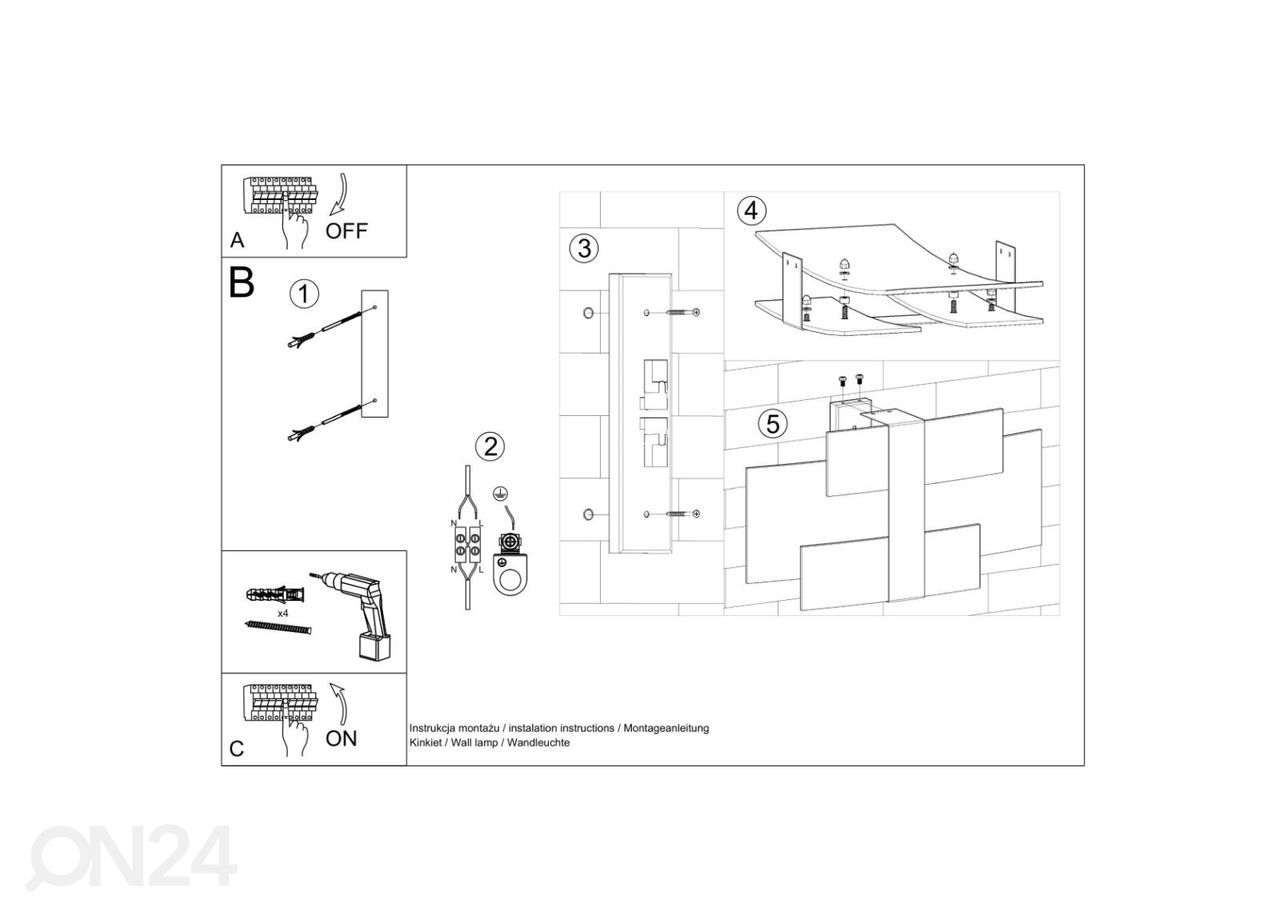 A
OFF

B
1

2
N L
N L

3

4

5

x4

C
ON

Instrukcja montażu / instalation instructions / Montageanleitung
Kinkiet / Wall lamp / Wandleuchte

ON24