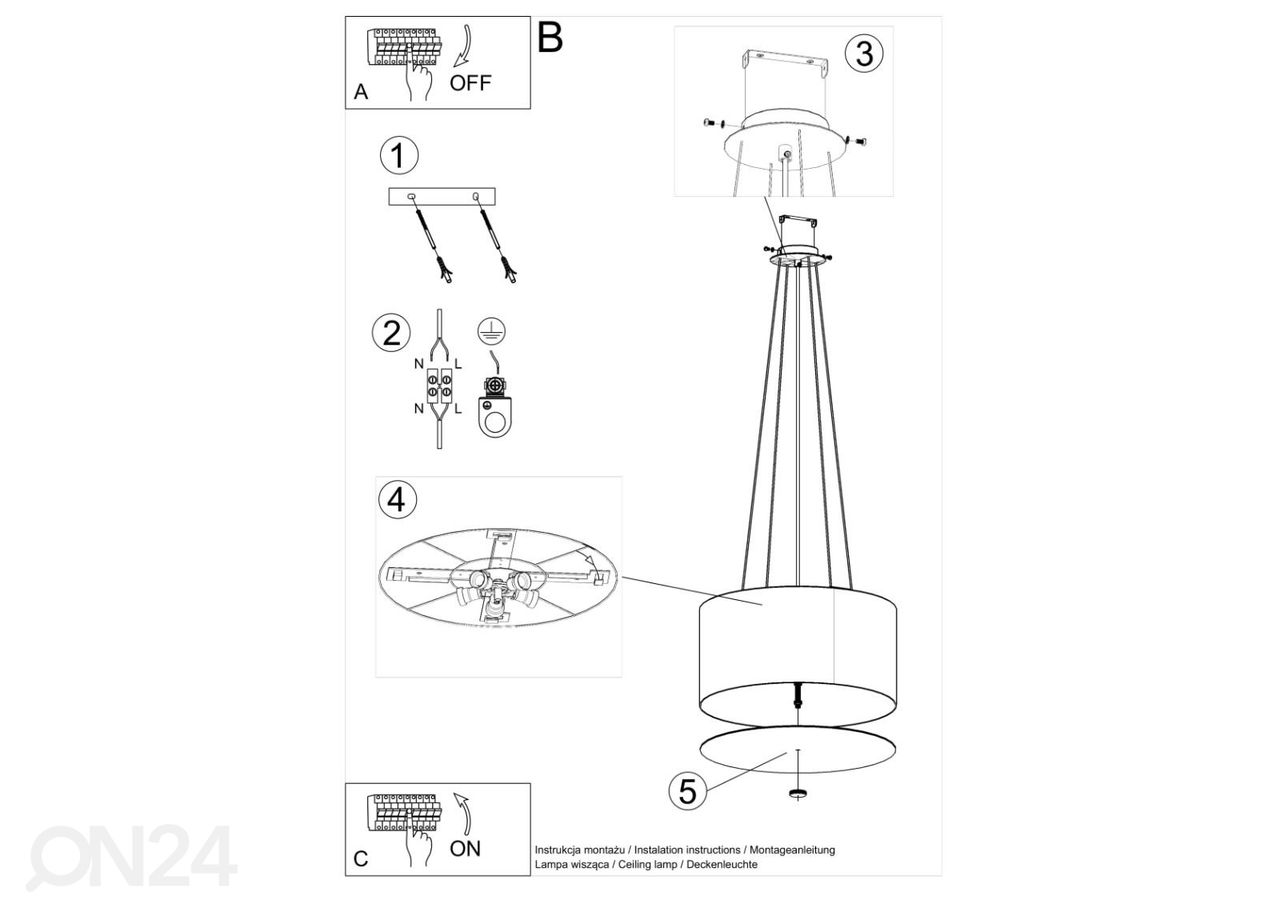 A
OFF
B
3
1
2
N
L
N
L
4
5
C
ON
Instrukcja montażu / Instalation instructions / Montageanleitung
Lampa wisząca / Ceiling lamp / Deckenleuchte
ON24